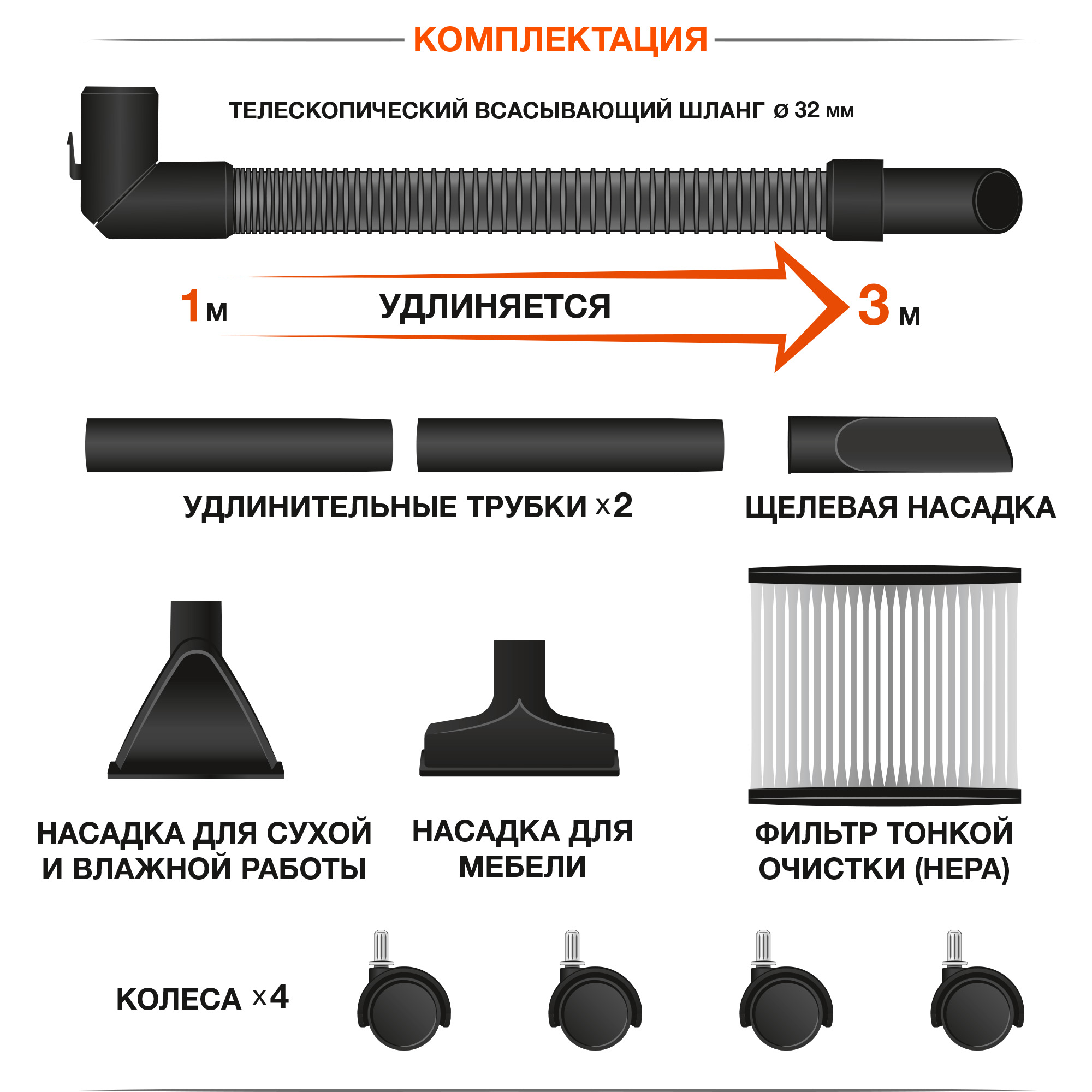 КОМПЛЕКТАЦИЯ

ТЕЛЕСКОПИЧЕСКИЙ ВСАСЫВАЮЩИЙ ШЛАНГ ø 32 мм

1 м УДЛИНЯЕТСЯ 3 м

УДЛИНИТЕЛЬНЫЕ ТРУБКИ x2

ЩЕЛЕВАЯ НАСАДКА

НАСАДКА ДЛЯ СУХОЙ И ВЛАЖНОЙ РАБОТЫ

НАСАДКА ДЛЯ МЕБЕЛИ

ФИЛЬТР ТОНКОЙ ОЧИСТКИ (HEPA)

КОЛЕСА x4